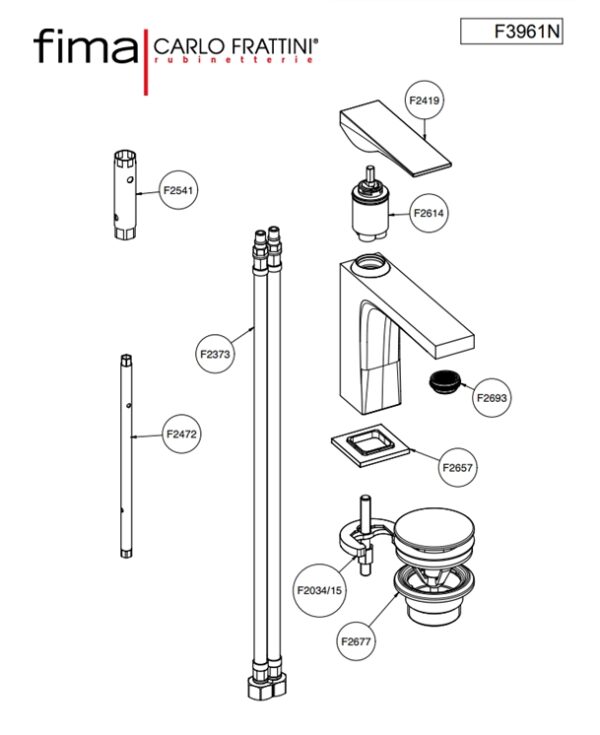 fima CARLO FRATTINI®
rubinetterie

F3961N

F2419

F2541

F2614

F2373

F2693

F2472

F2657

F2034/15

F2677