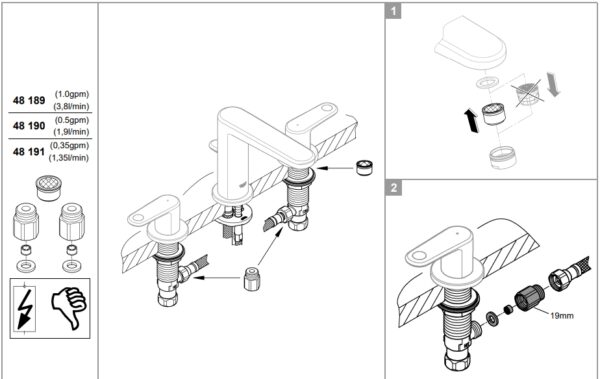 48 189 (1.0gpm) (3,8l/min)

48 190 (0.5gpm) (1,9l/min)

48 191 (0,35gpm) (1,35l/min)

1

2

19mm